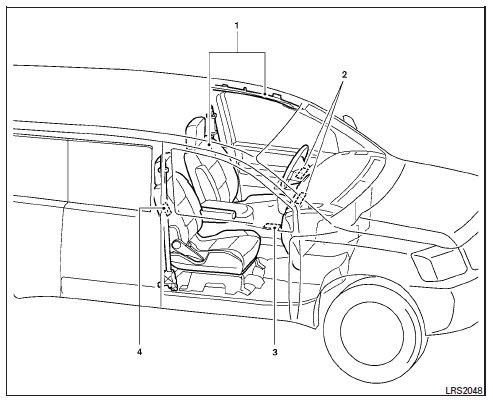 1
2
4
3
LRS2048