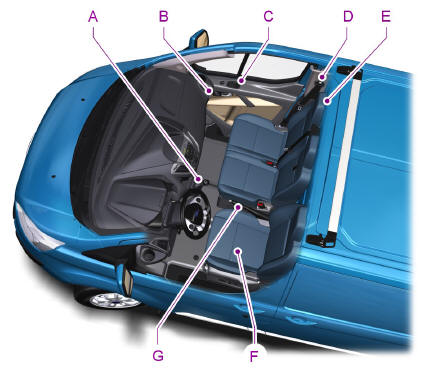 A
B
C
D
E
G
F