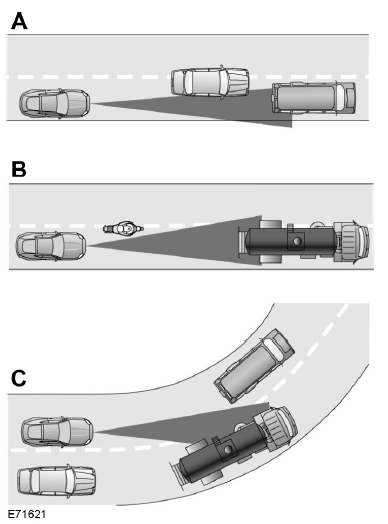 A

B

C

E71621