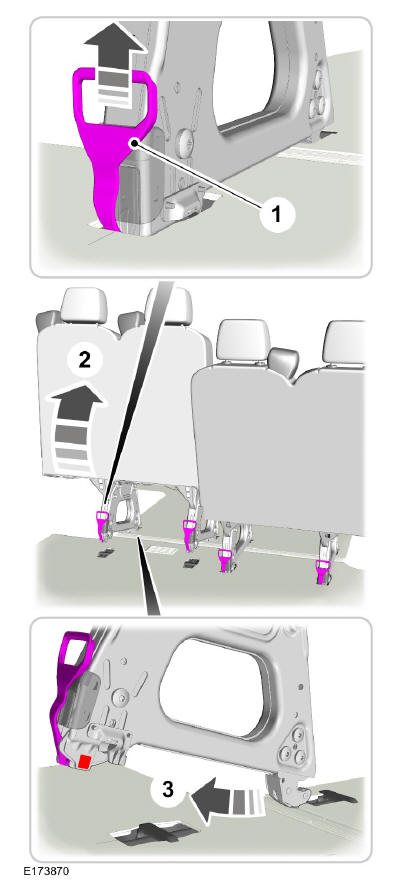 1

2

3

E173870