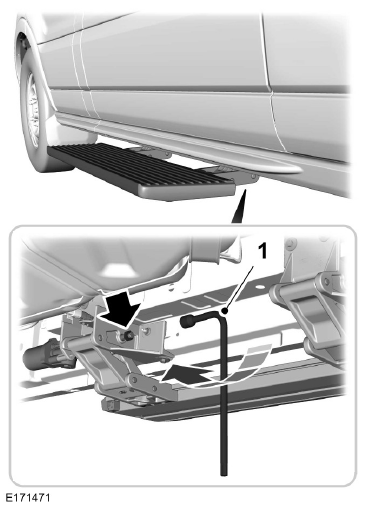 1

E171471