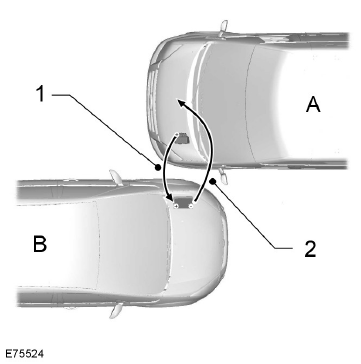 1

A

B

2

E75524